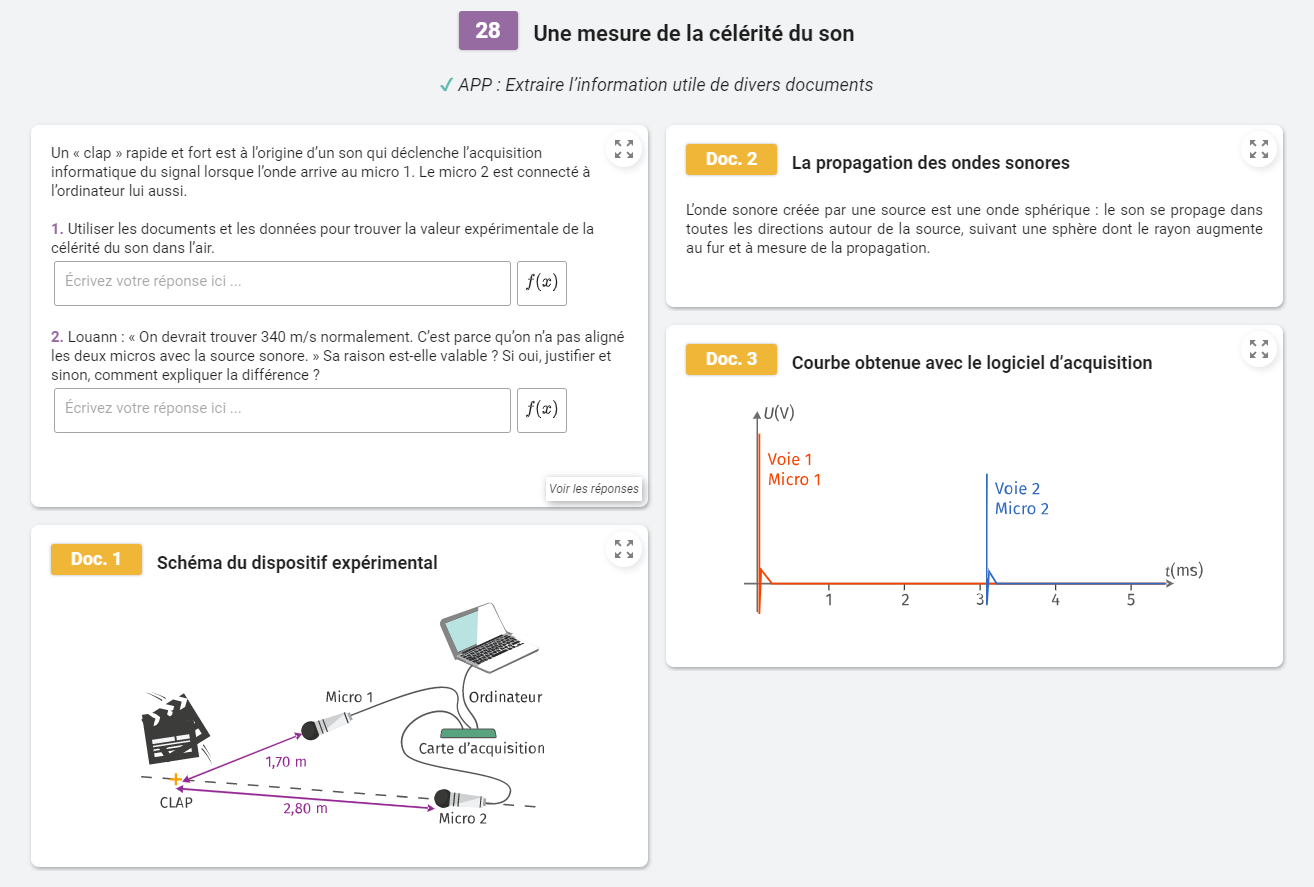 28 Une mesure de la célérité du son

✓ APP : Extraire l'information utile de divers documents

Un « clap » rapide et fort est à l'origine d'un son qui déclenche l'acquisition informatique du signal lorsque l'onde arrive au micro 1. Le micro 2 est connecté à l'ordinateur lui aussi.

1. Utiliser les documents et les données pour trouver la valeur expérimentale de la célérité du son dans l'air.

Écrivez votre réponse ici ...

$f(x)$

2. Louann : « On devrait trouver 340 m/s normalement. C'est parce qu'on n'a pas aligné les deux micros avec la source sonore. » Sa raison est-elle valable ? Si oui, justifier et sinon, comment expliquer la différence ?

Écrivez votre réponse ici ...

$f(x)$

Voir les réponses

Doc. 1 Schéma du dispositif expérimental

Micro 1

Ordinateur

Carte d'acquisition

1,70 m

CLAP

2,80 m

Micro 2

Doc. 2 La propagation des ondes sonores

L'onde sonore créée par une source est une onde sphérique : le son se propage dans toutes les directions autour de la source, suivant une sphère dont le rayon augmente au fur et à mesure de la propagation.

Doc. 3 Courbe obtenue avec le logiciel d'acquisition

$U$(V)

Voie 1
Micro 1

Voie 2
Micro 2

$t$(ms)

1 2 3 4 5